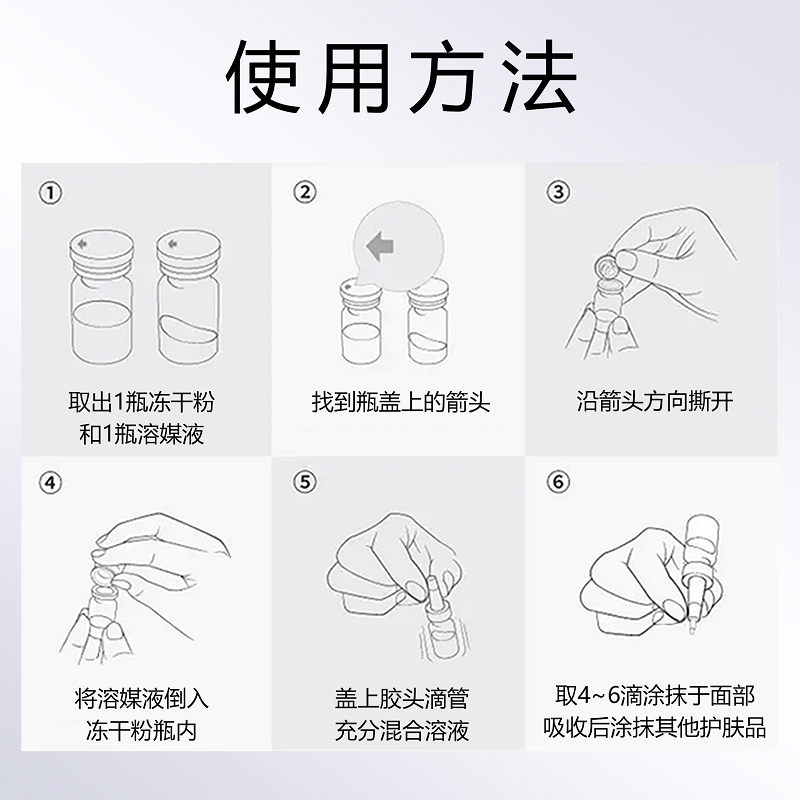 使用方法

①

取出1瓶冻干粉
和1瓶溶媒液

②

找到瓶盖上的箭头

③

沿箭头方向撕开

④

将溶媒液倒入
冻干粉瓶内

⑤

盖上胶头滴管
充分混合溶液

⑥

取4~6滴涂抹于面部
吸收后涂抹其他护肤品